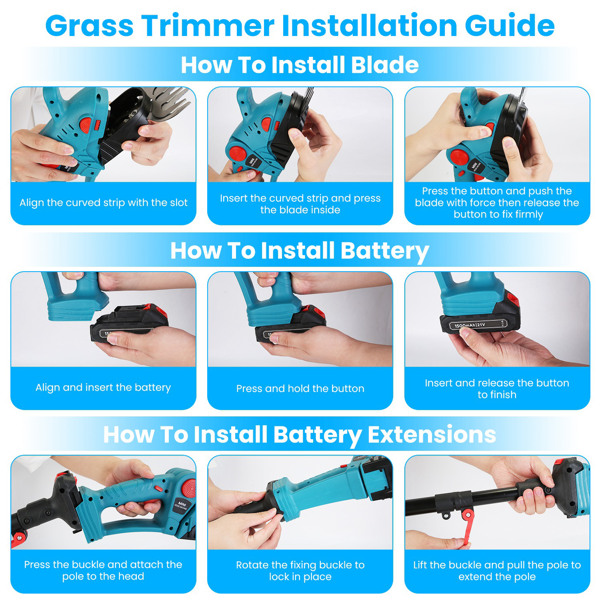 Grass Trimmer Installation Guide

How To Install Blade

Align the curved strip with the slot

Insert the curved strip and press the blade inside

Press the button and push the blade with force then release the button to fix firmly

How To Install Battery

Align and insert the battery

Press and hold the button

1500mAh 21V

Insert and release the button to finish

How To Install Battery Extensions

Press the buckle and attach the pole to the head

Rotate the fixing buckle to lock in place

Lift the buckle and pull the pole to extend the pole