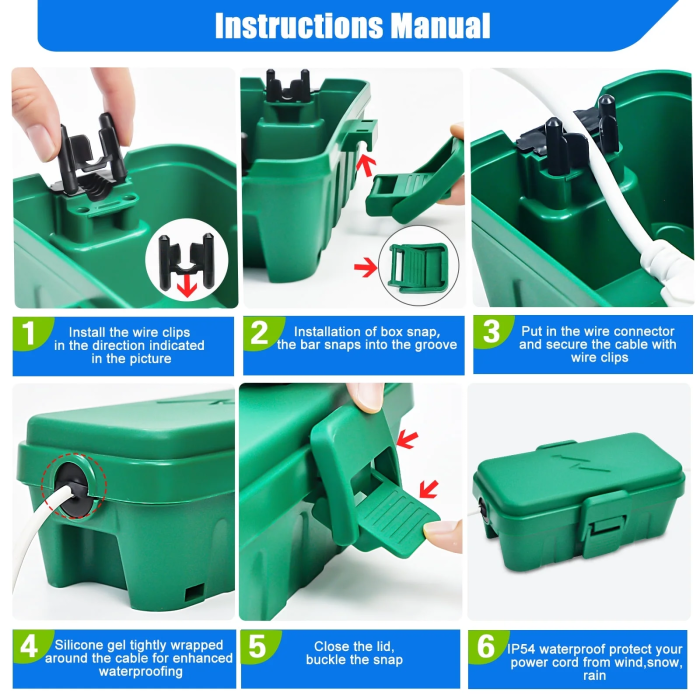 Instructions Manual

1 Install the wire clips in the direction indicated in the picture

2 Installation of box snap, the bar snaps into the groove

3 Put in the wire connector and secure the cable with wire clips

4 Silicone gel tightly wrapped around the cable for enhanced waterproofing

5 Close the lid, buckle the snap

6 IP54 waterproof protect your power cord from wind,snow, rain