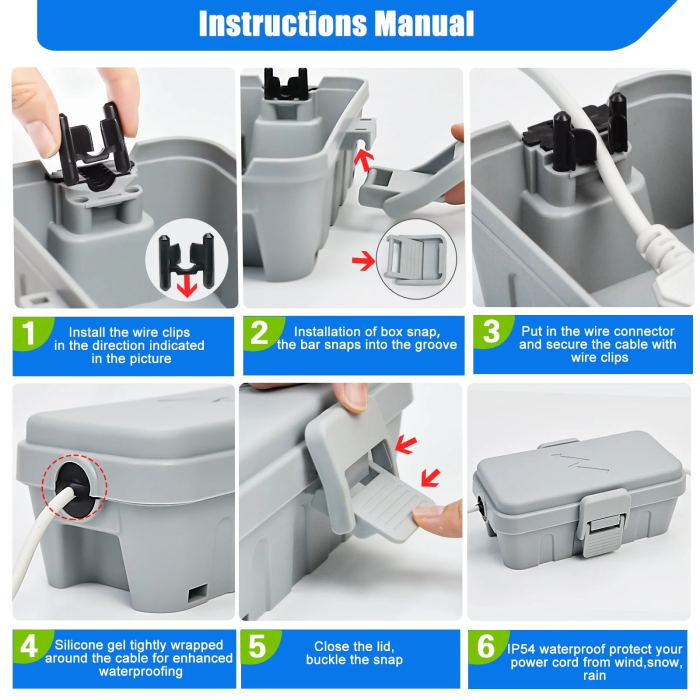 Instructions Manual

1 Install the wire clips in the direction indicated in the picture

2 Installation of box snap, the bar snaps into the groove

3 Put in the wire connector and secure the cable with wire clips

4 Silicone gel tightly wrapped around the cable for enhanced waterproofing

5 Close the lid, buckle the snap

6 IP54 waterproof protect your power cord from wind,snow, rain